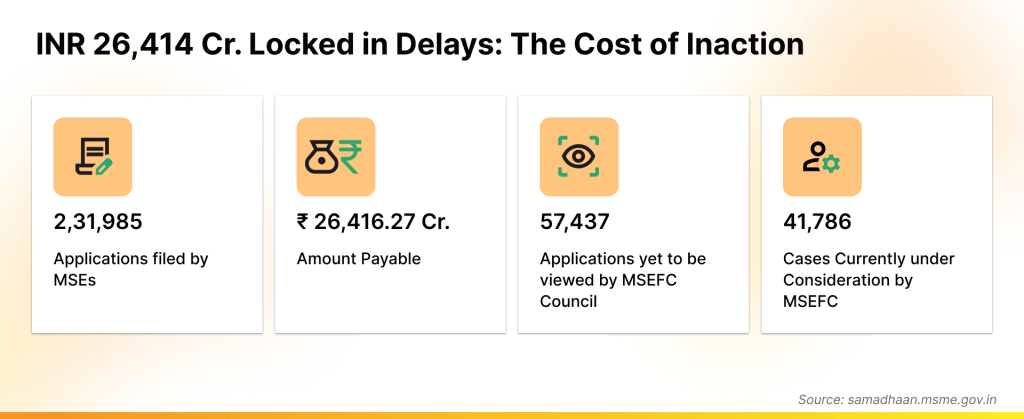 INR 26,414 Cr. Locked in Delays: The Cost of Inaction

2,31,985

Applications filed by MSEs

₹ 26,416.27 Cr.

Amount Payable

57,437

Applications yet to be viewed by MSEFC Council

41,786

Cases Currently under Consideration by MSEFC

Source: samadhaan.msme.gov.in