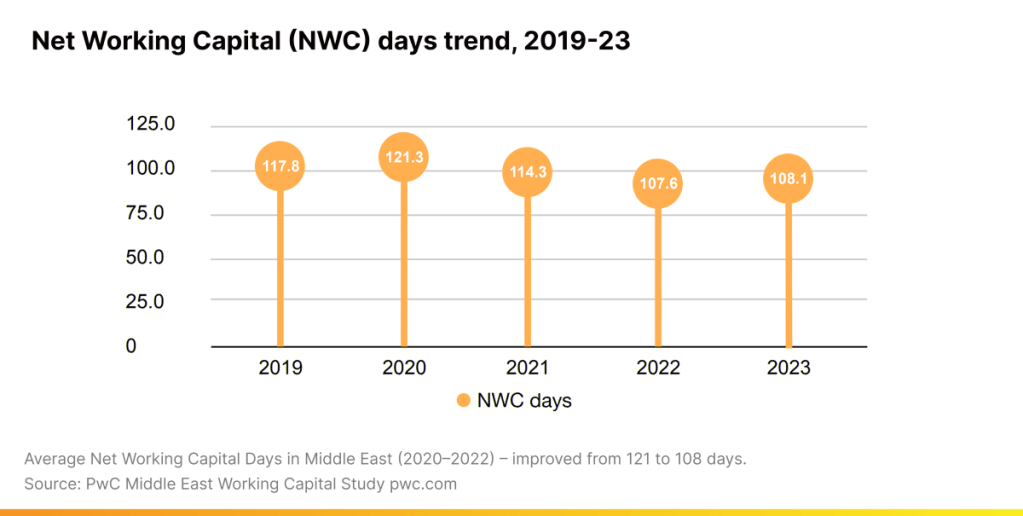 Net Working Capital (NWC) days trend, 2019-23

125.0
100.0
75.0
50.0
25.0
0

117.8
121.3
114.3
107.6
108.1

2019
2020
2021
2022
2023

NWC days

Average Net Working Capital Days in Middle East (2020–2022) – improved from 121 to 108 days.
Source: PwC Middle East Working Capital Study pwc.com